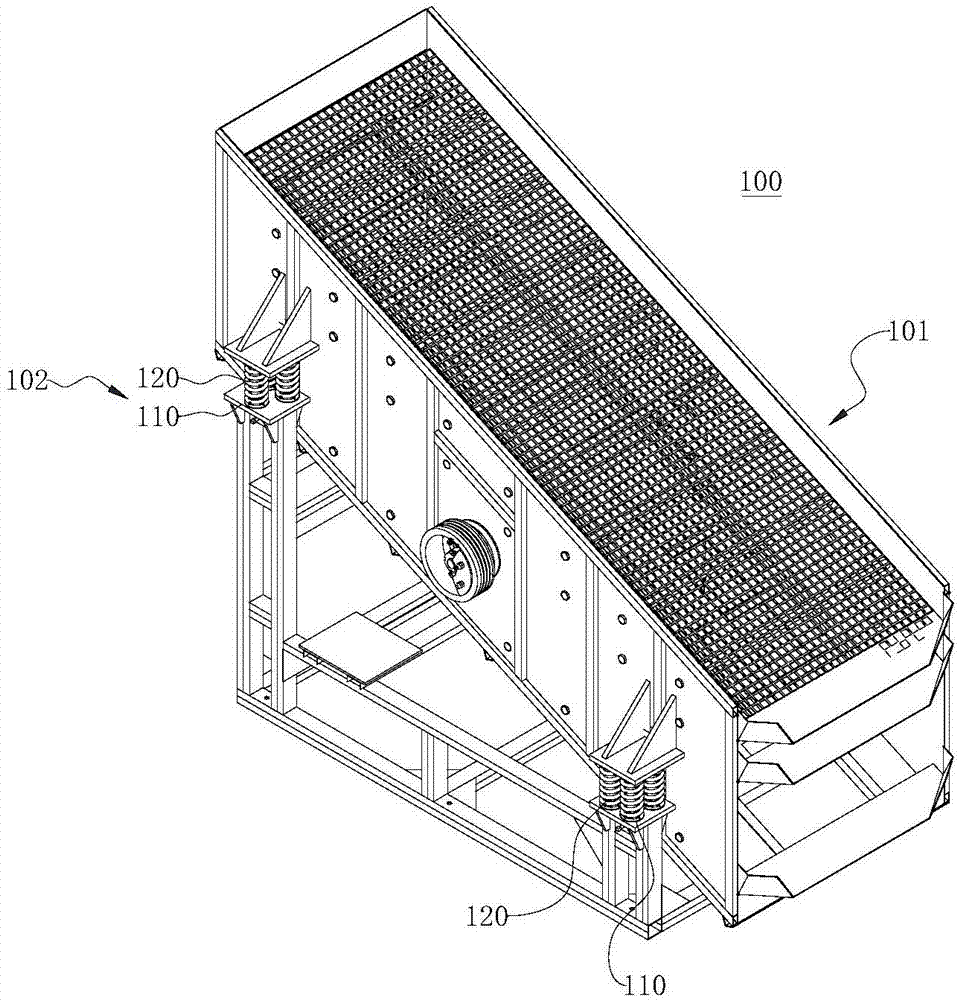 100

101

102

120

110

120

110